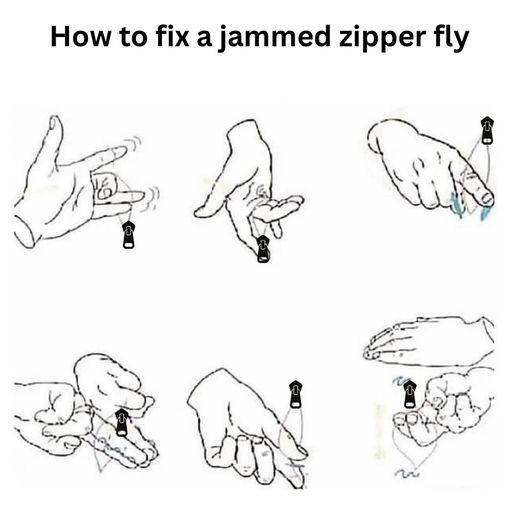 How to fix a jammed zipper fly